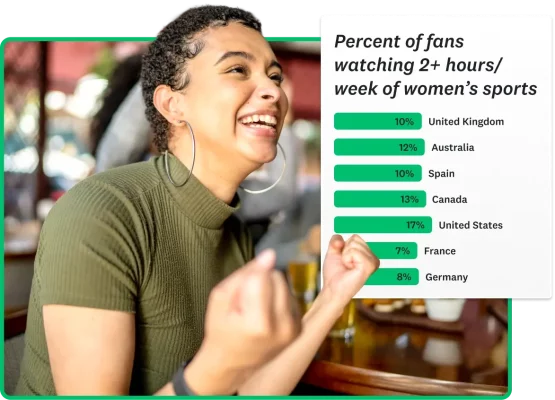 Percent of fans watching 2+ hours/ week of women's sports

10% United Kingdom

12% Australia

10% Spain

13% Canada

17% United States

7% France

8% Germany