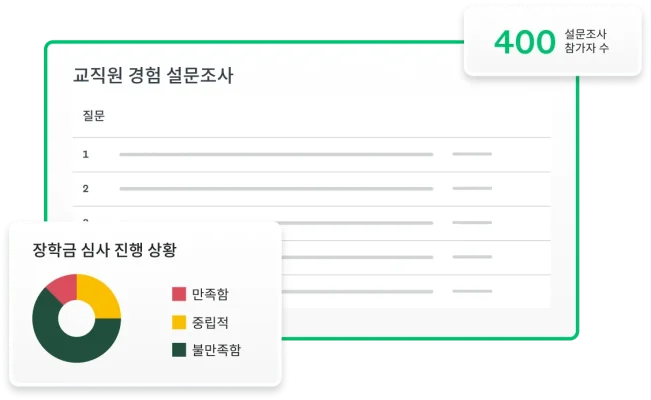 400 설문조사 참가자 수

교직원 경험 설문조사

질문

1

2

장학금 심사 진행 상황

만족함

중립적

불만족함