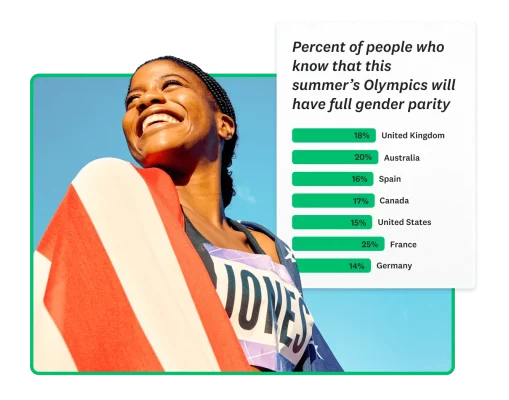 Percent of people who know that this summer's Olympics will have full gender parity

18% United Kingdom
20% Australia
16% Spain
17% Canada
15% United States
25% France
14% Germany

JONES