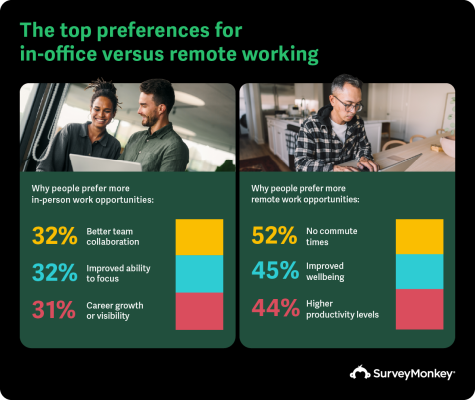 The top preferences for in-office versus remote working

Why people prefer more in-person work opportunities:

32% Better team collaboration

32% Improved ability to focus

31% Career growth or visibility

Why people prefer more remote work opportunities:

52% No commute times

45% Improved wellbeing

44% Higher productivity levels

SurveyMonkey