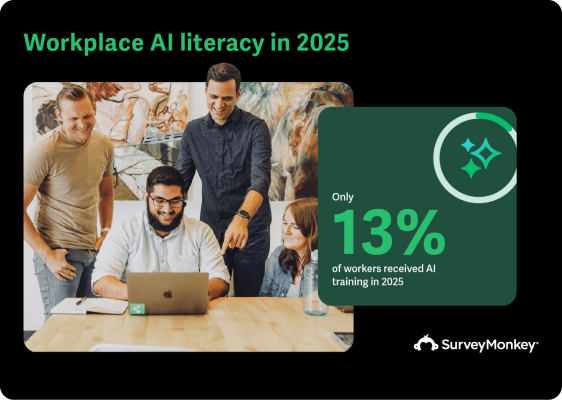 Workplace AI literacy in 2025

Only
13%
of workers received AI training in 2025

SurveyMonkey