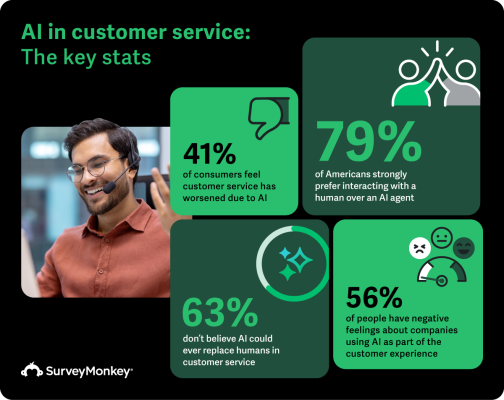 AI in customer service: The key stats

41%
of consumers feel customer service has worsened due to AI

79%
of Americans strongly prefer interacting with a human over an AI agent

63%
don't believe AI could ever replace humans in customer service

56%
of people have negative feelings about companies using AI as part of the customer experience

SurveyMonkey