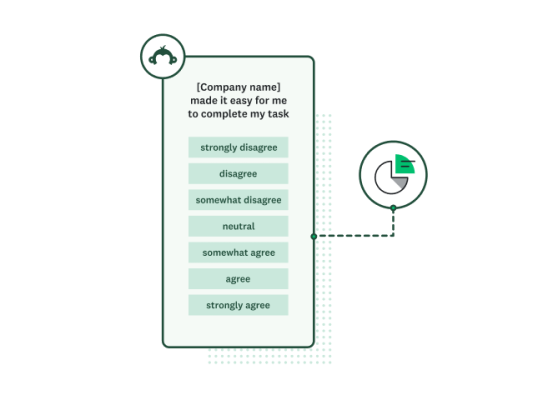 [Company name] made it easy for me to complete my task

strongly disagree

disagree

somewhat disagree

neutral

somewhat agree

agree

strongly agree